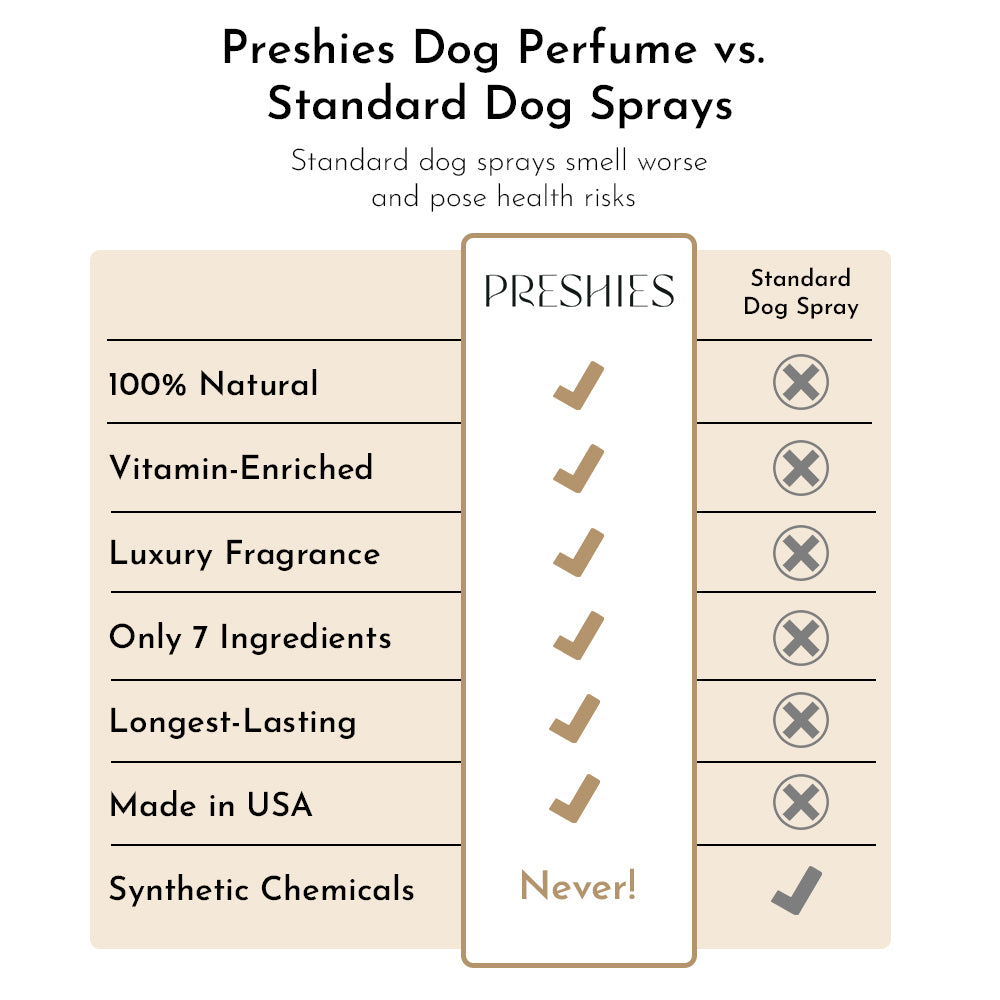 Preshies Dog Perfume vs. Standard Dog Sprays

Standard dog sprays smell worse and pose health risks

| | PRESHIES | Standard Dog Spray |
|---|---|---|
| 100% Natural | ✓ | ✗ |
| Vitamin-Enriched | ✓ | ✗ |
| Luxury Fragrance | ✓ | ✗ |
| Only 7 Ingredients | ✓ | ✗ |
| Longest-Lasting | ✓ | ✗ |
| Made in USA | ✓ | ✗ |
| Synthetic Chemicals | Never! | ✓ |