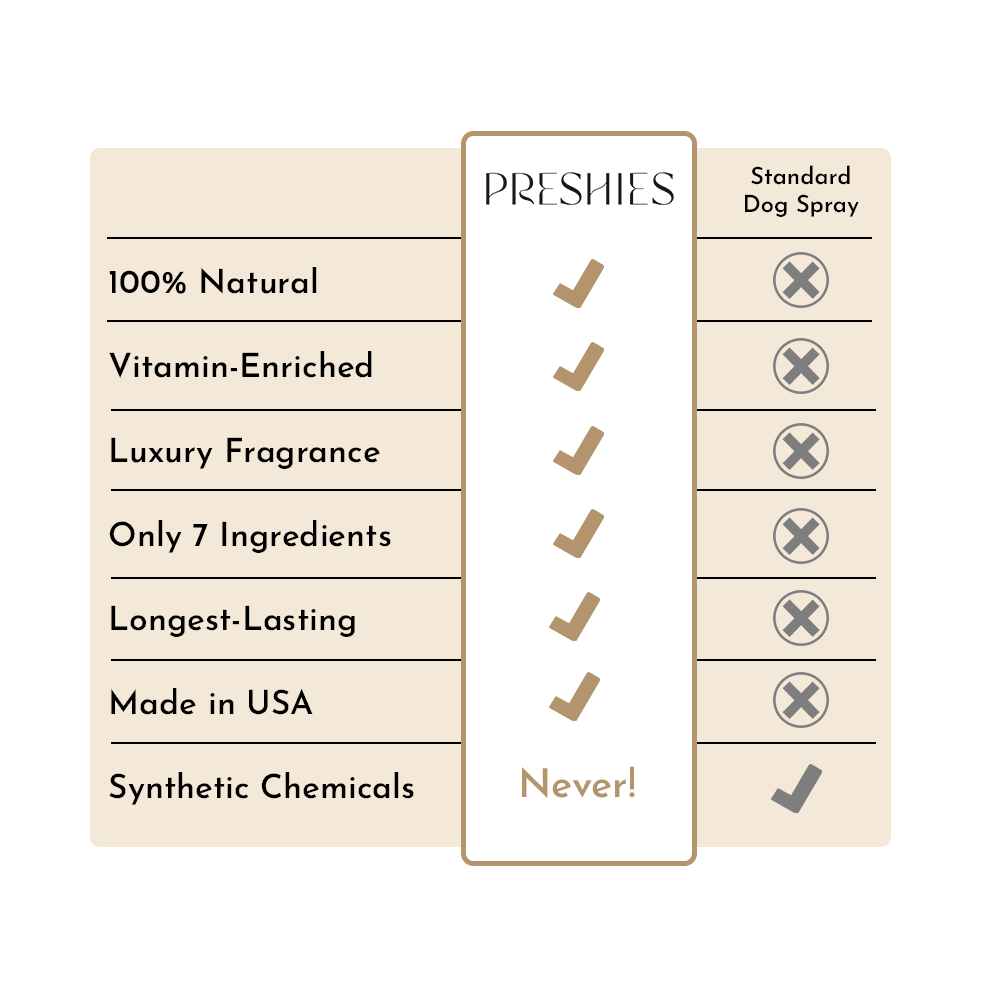 |  | PRESHIES | Standard Dog Spray |
|---|---|---|
| 100% Natural | ✓ | ✗ |
| Vitamin-Enriched | ✓ | ✗ |
| Luxury Fragrance | ✓ | ✗ |
| Only 7 Ingredients | ✓ | ✗ |
| Longest-Lasting | ✓ | ✗ |
| Made in USA | ✓ | ✗ |
| Synthetic Chemicals | Never! | ✓ |